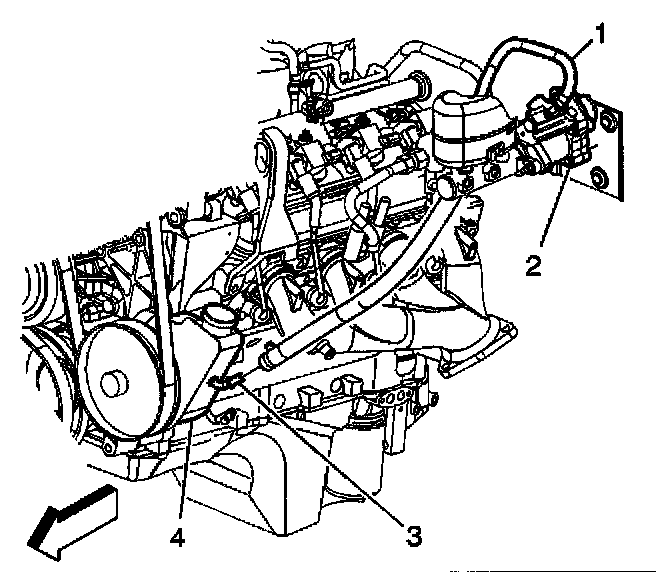 1
2
3
4