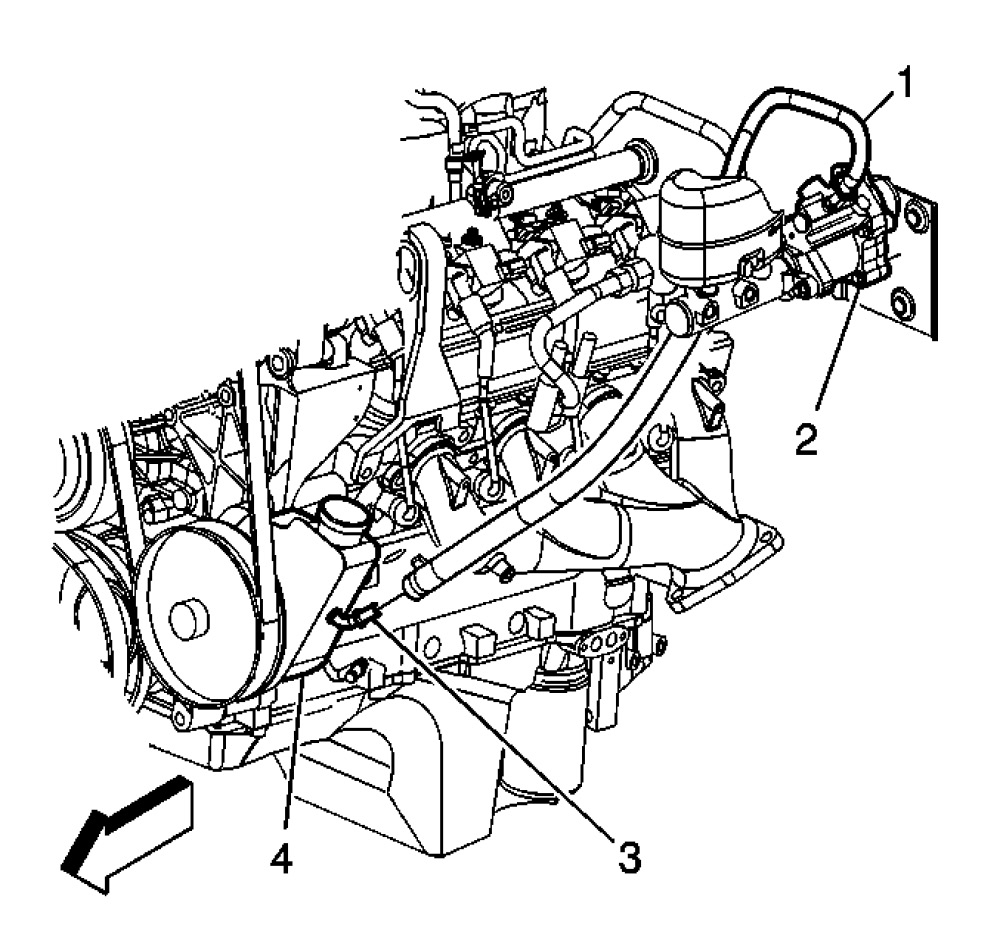 1
2
4
3