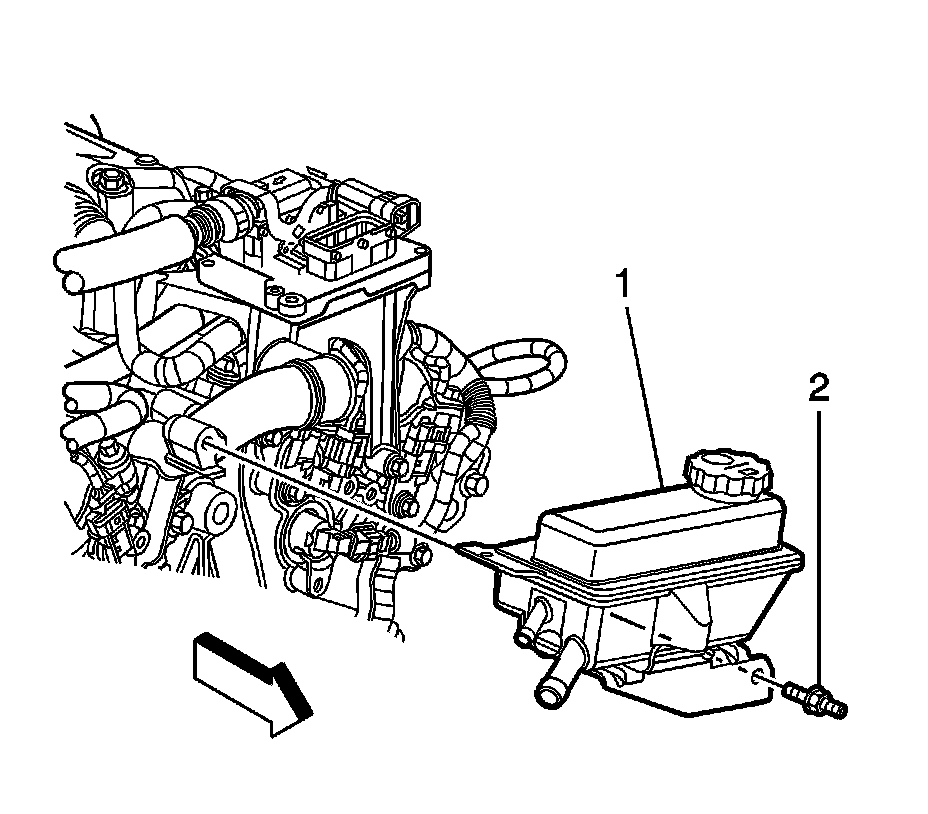 1

2