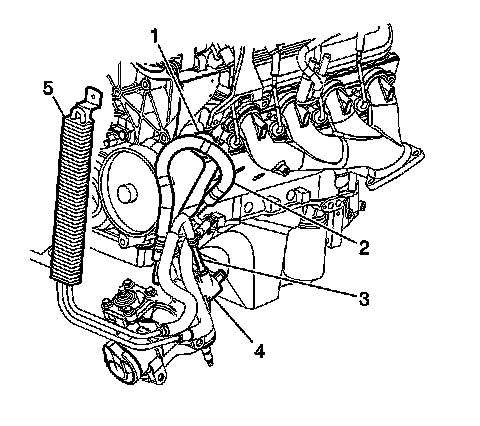 1
5
2
3
4