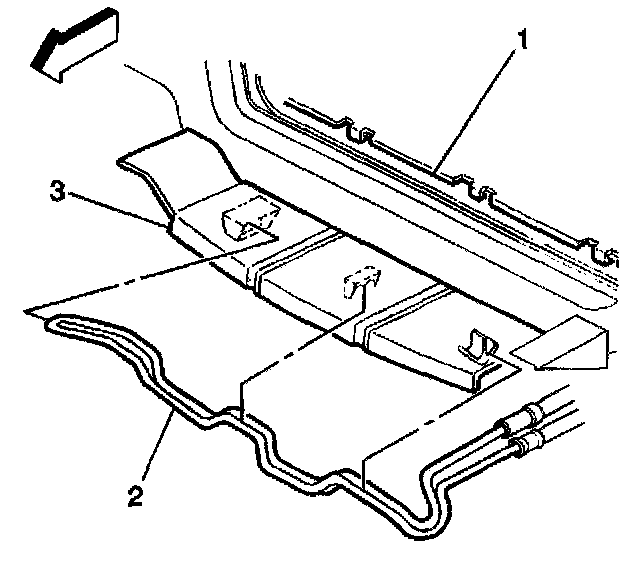 1
3
2