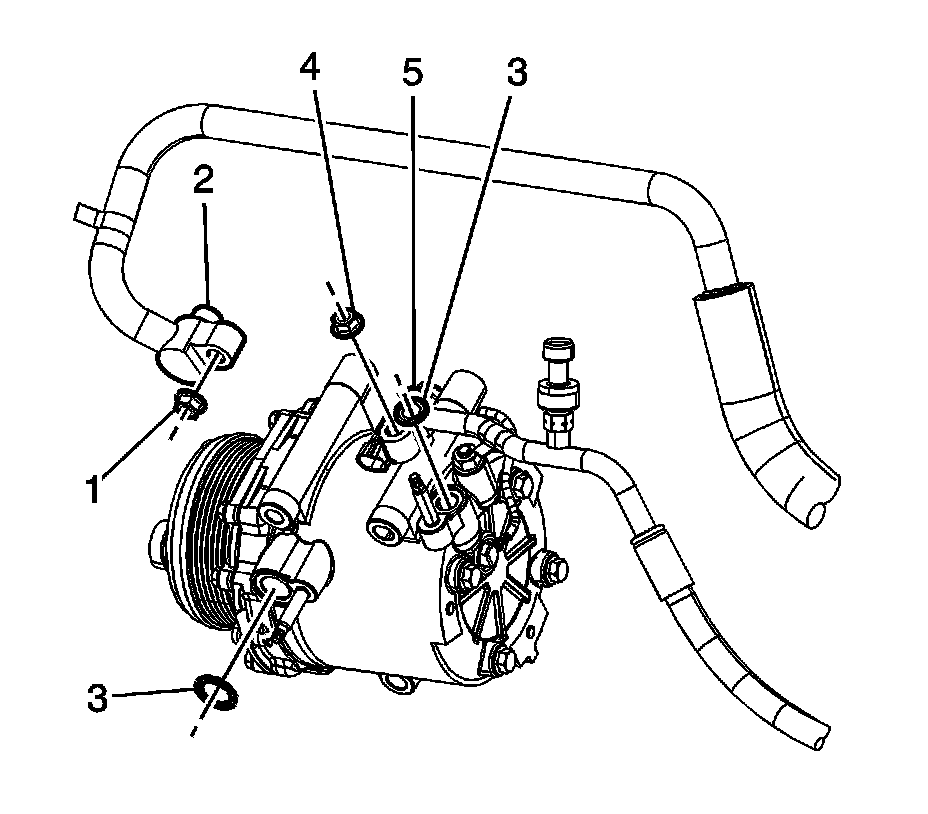 4
5
3
2
1
3