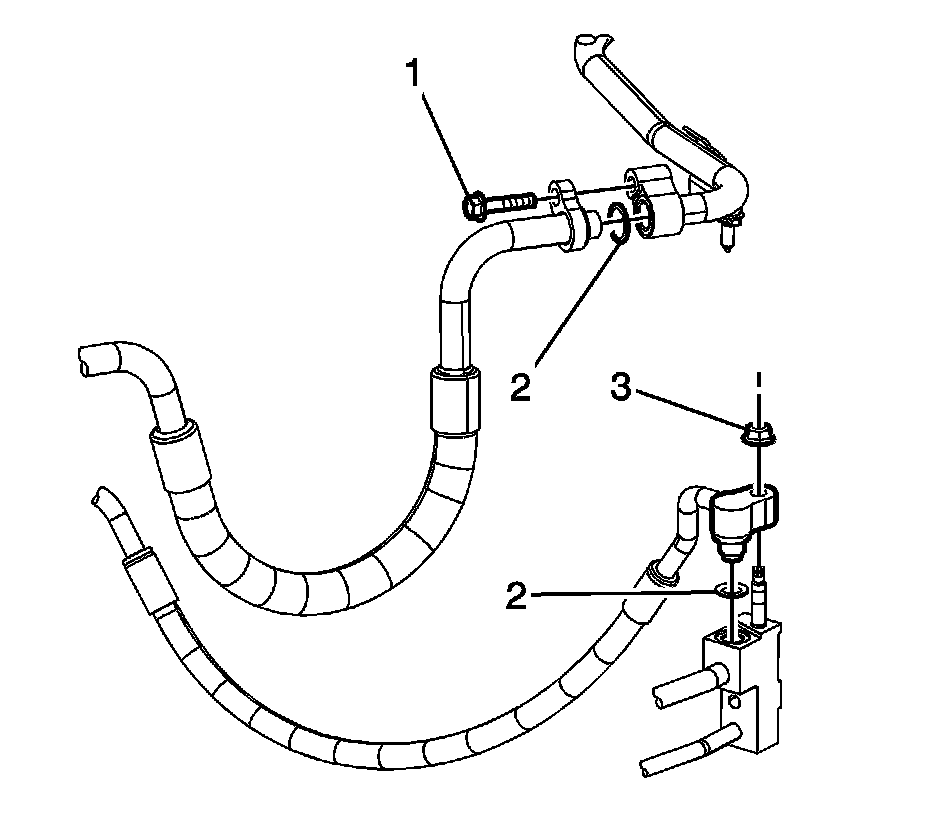 1
2
3
2