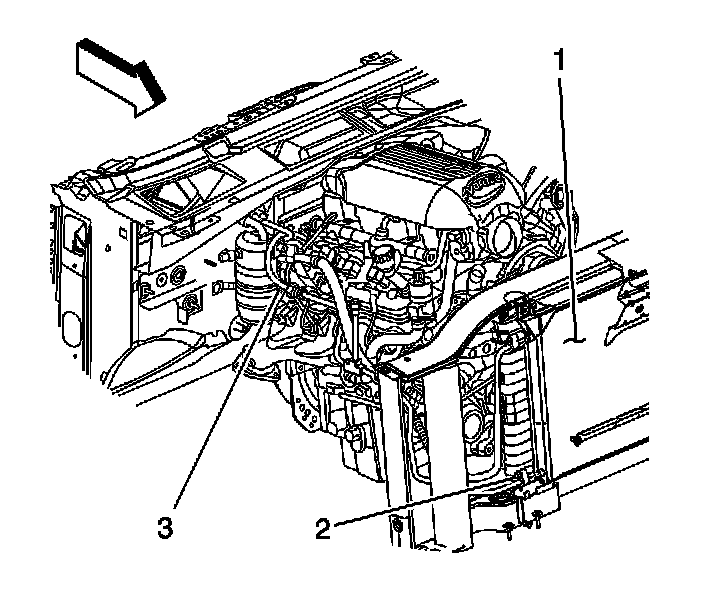 1

3

2