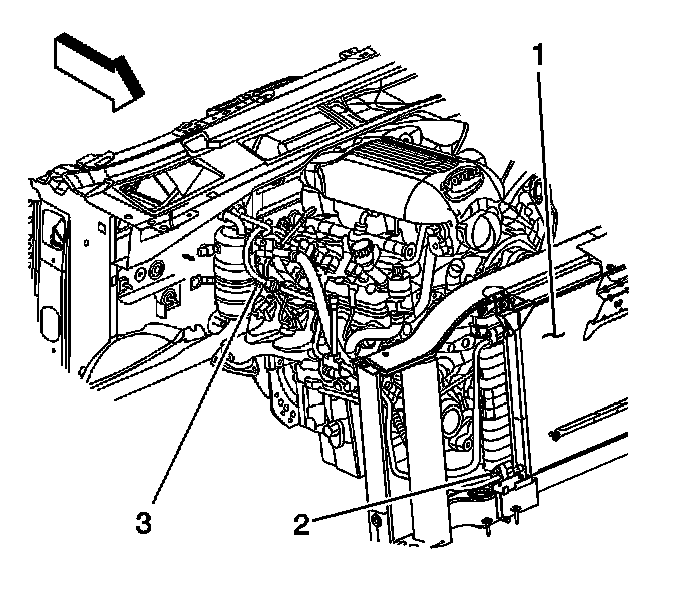 1

3

2