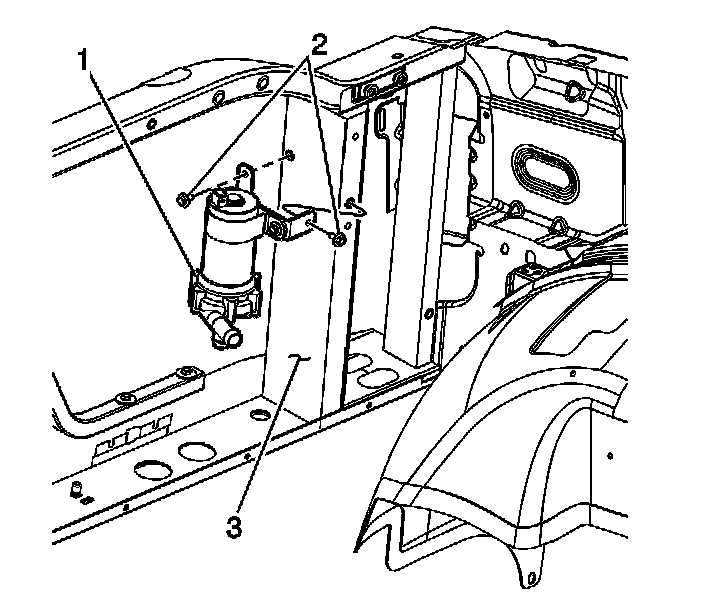 1
2
3