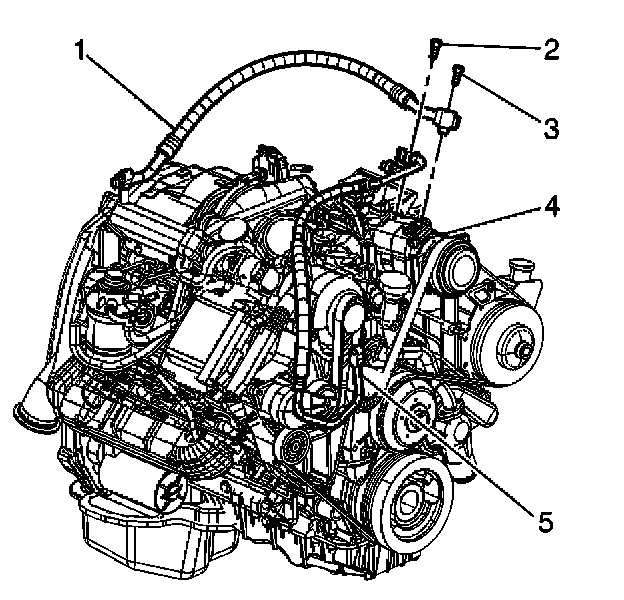 1
2
3
4
5