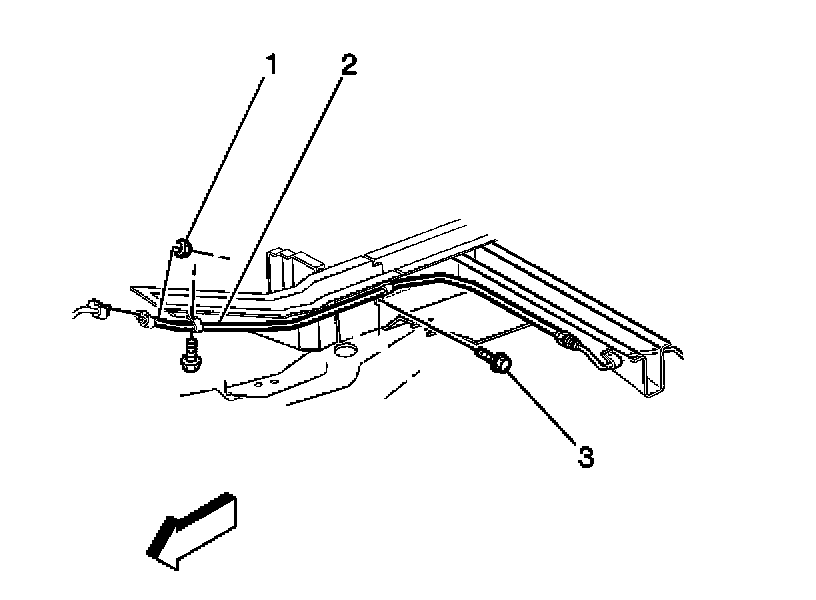 1
2
3