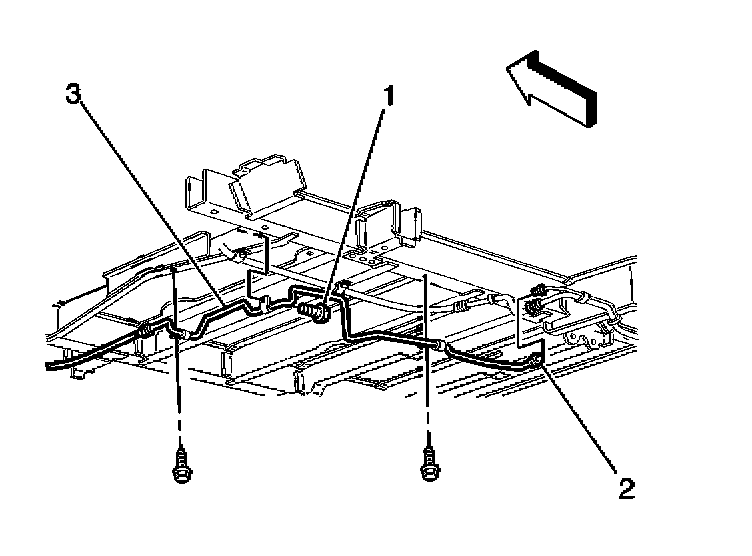 3
1
2