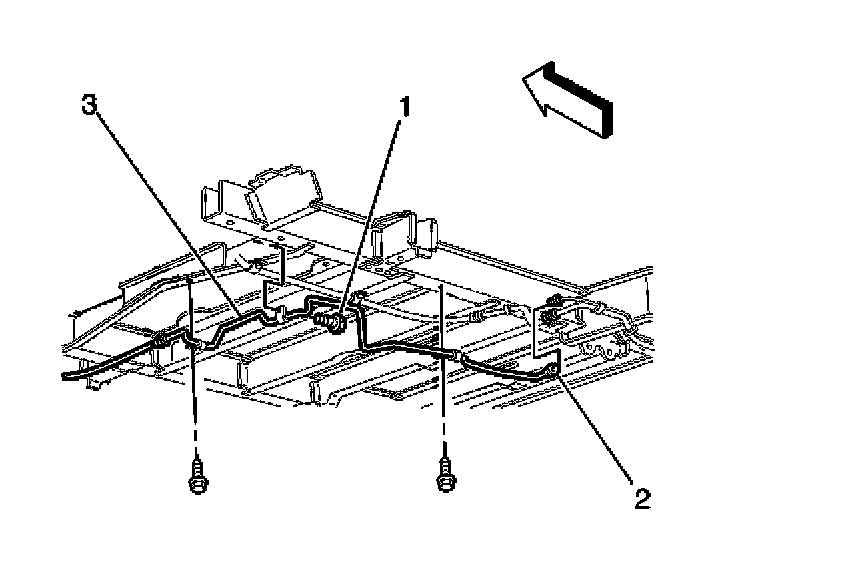 3
1
2