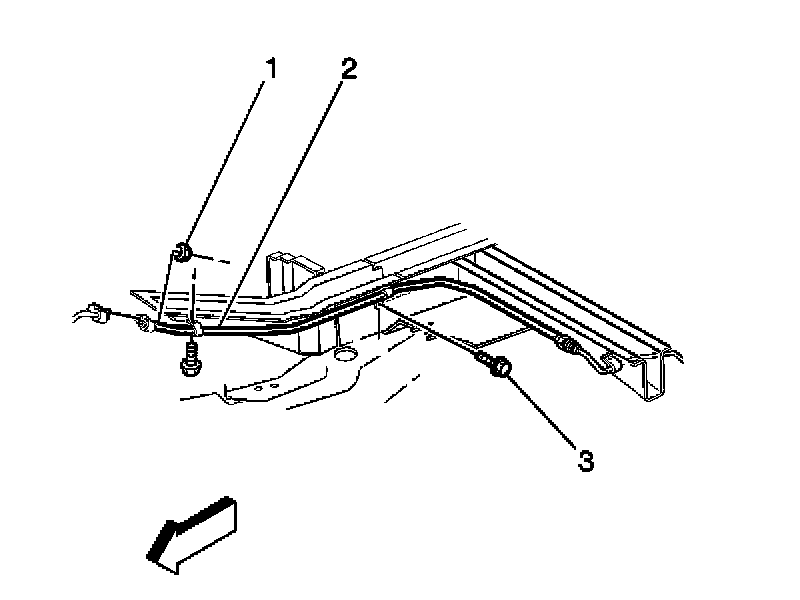 1
2
3