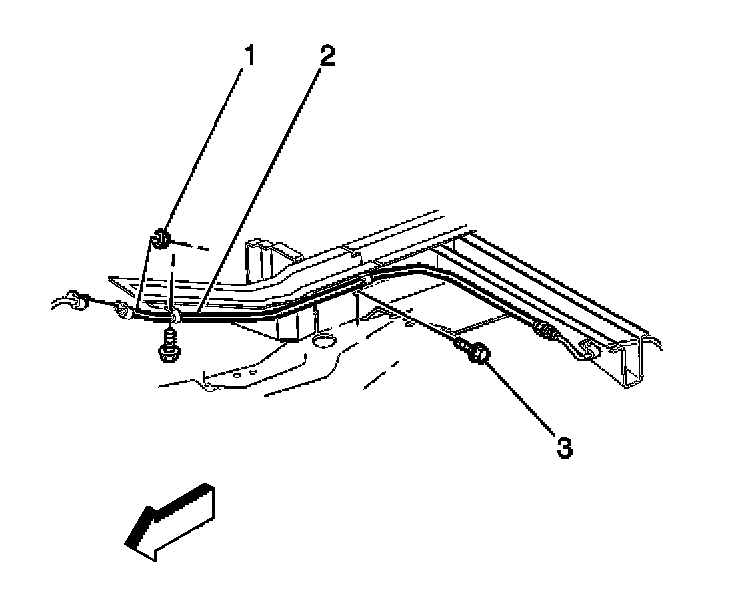 1
2
3