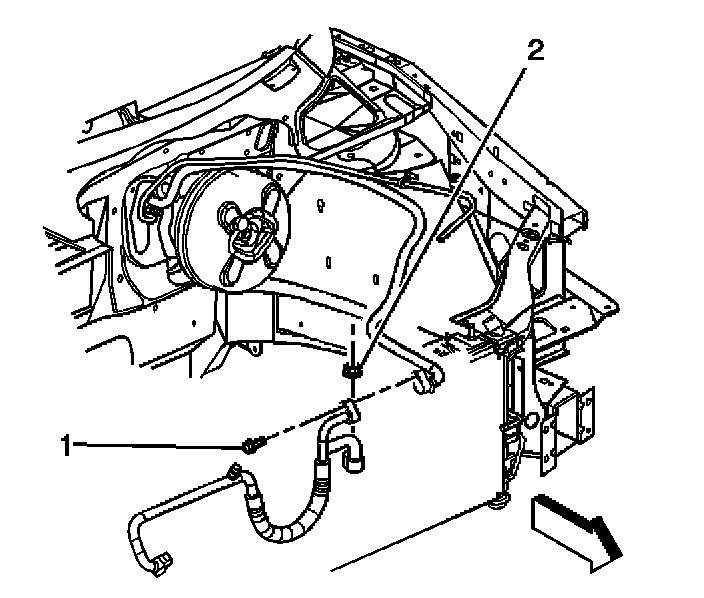 2
1