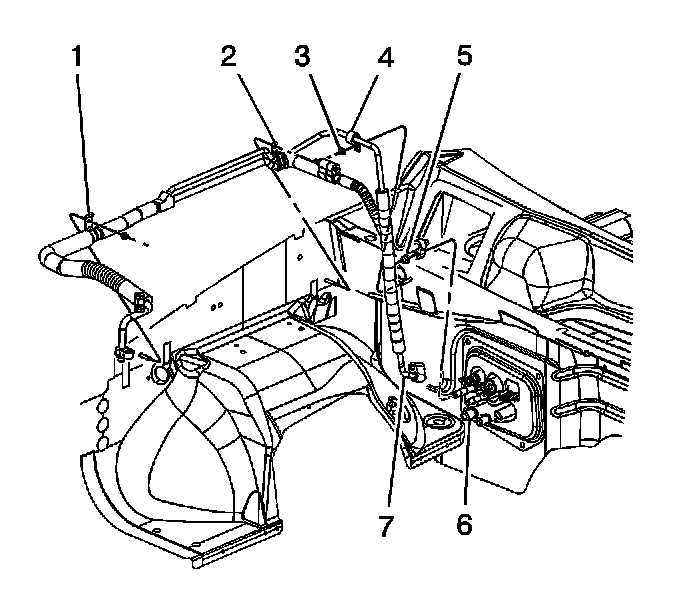 1
2
3
4
5
7
6