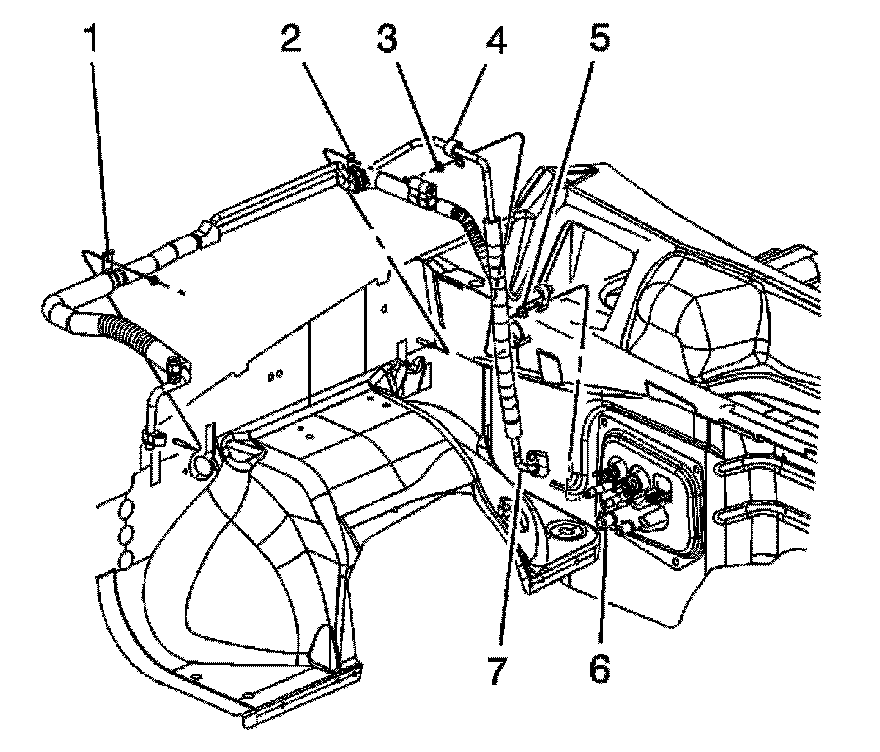 1
2
3
4
5
7
6