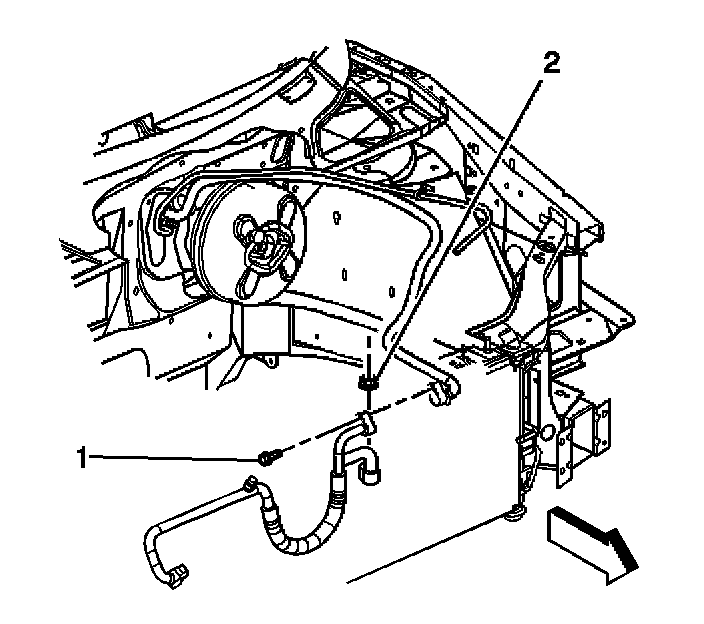 2
1