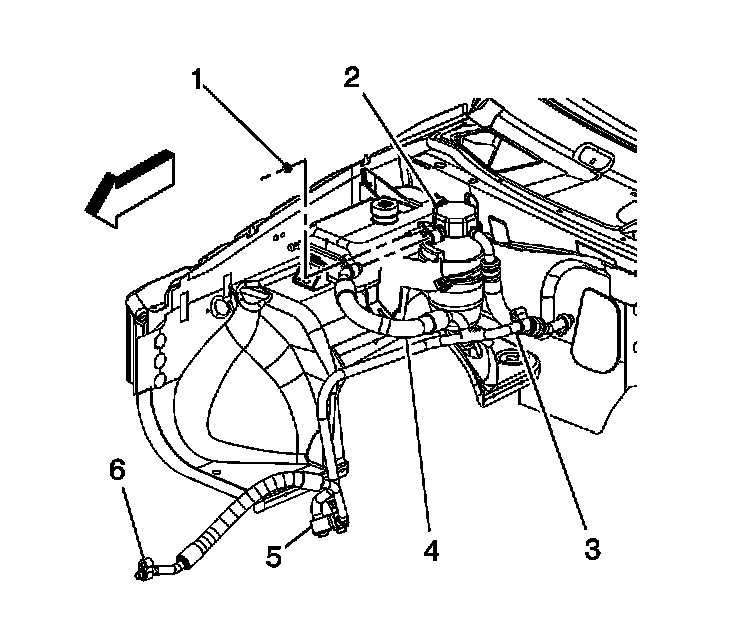 1
2
6
5
4
3