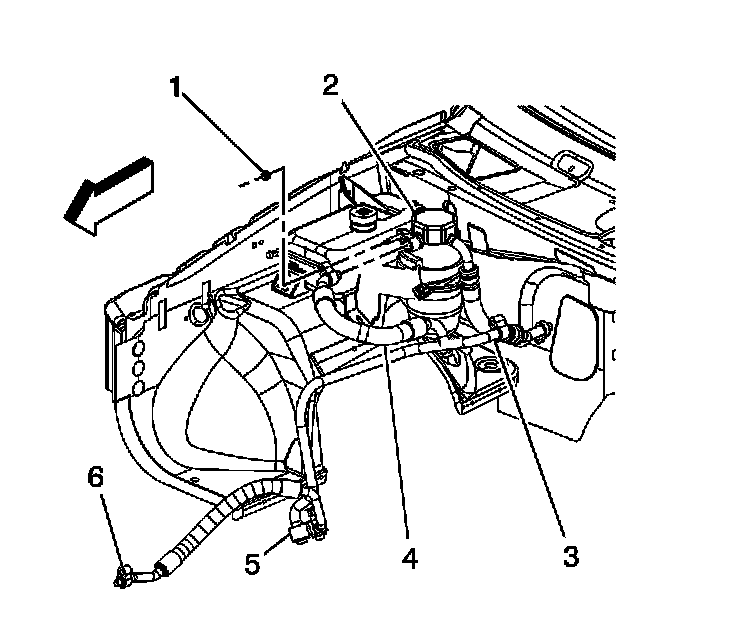 1
2
6
5
4
3