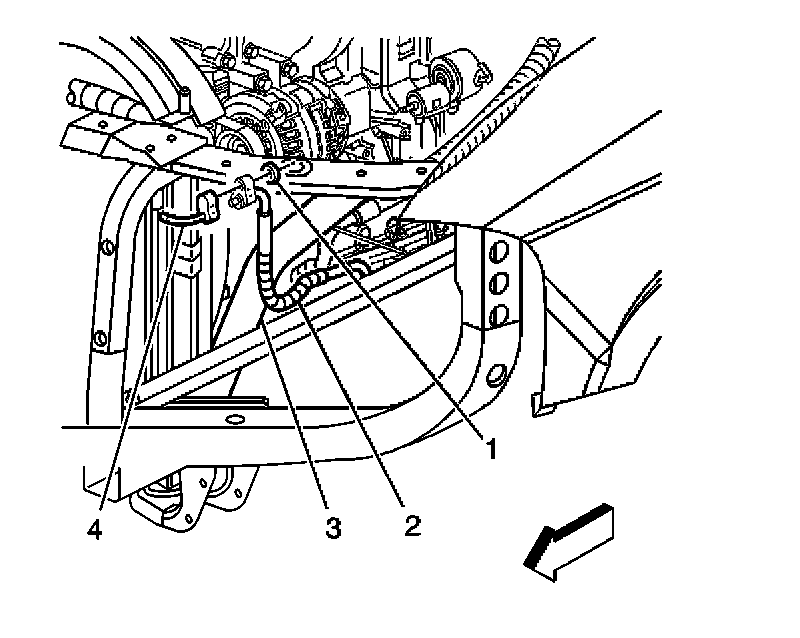 1
2
3
4