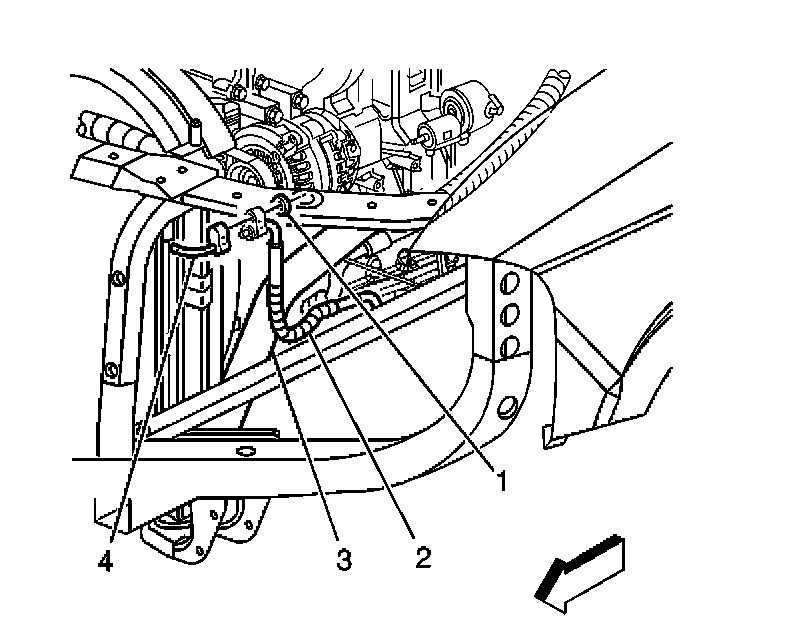 1
4
3
2