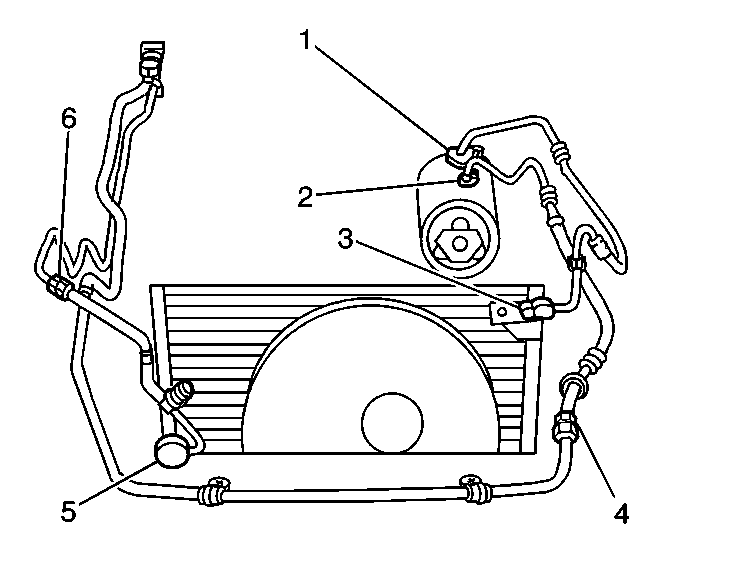 1
6
2
3
5
4