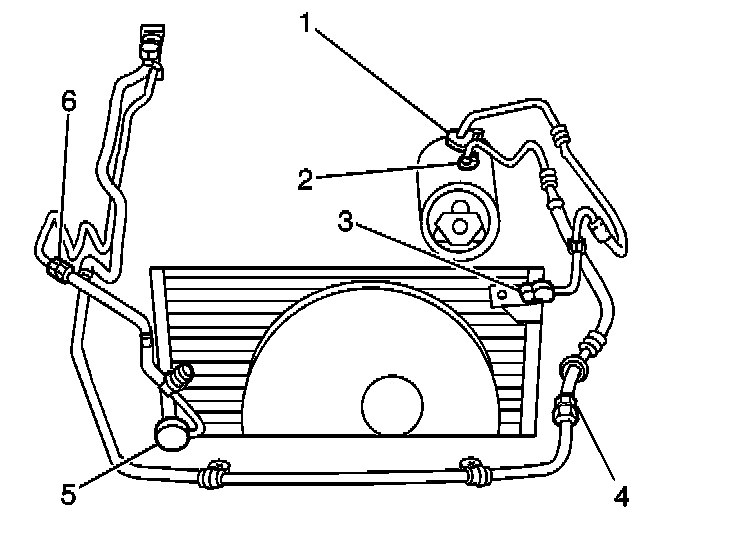 1
6
2
3
5
4