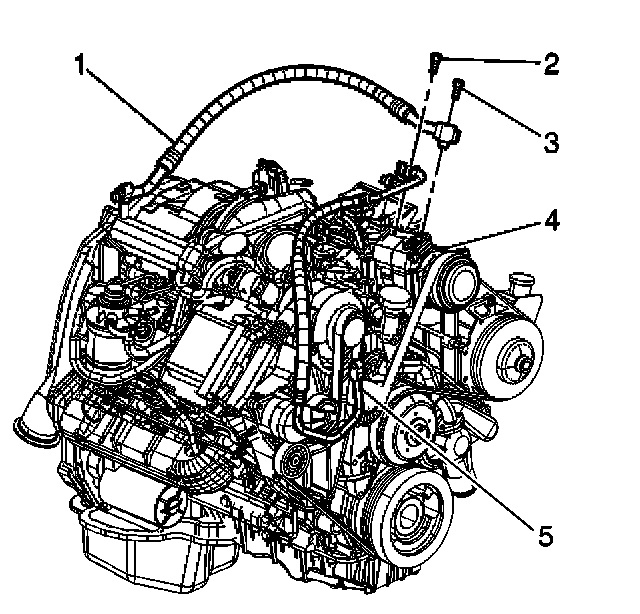 1
2
3
4
5