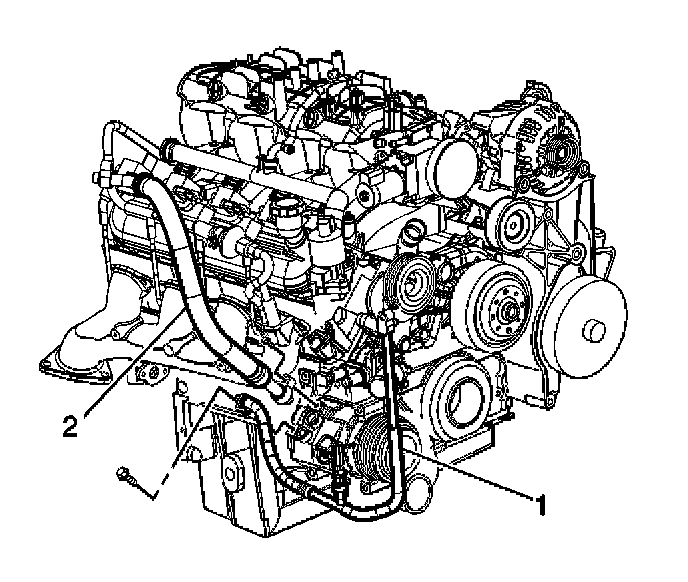 2

1