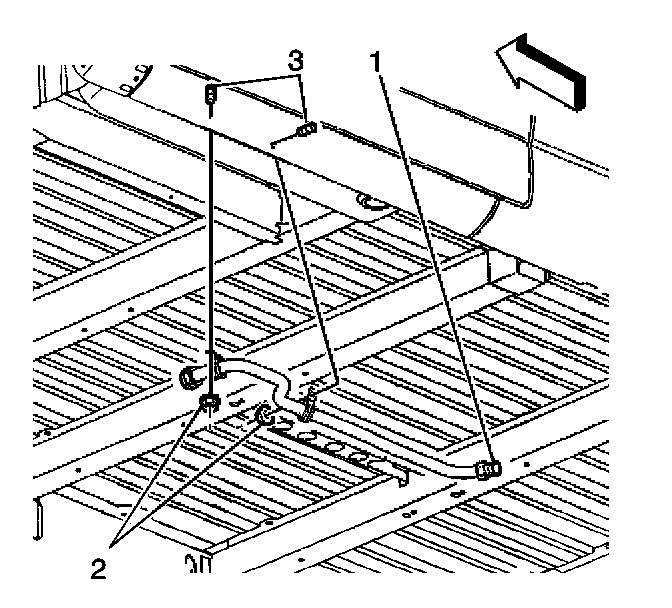 3
1
2