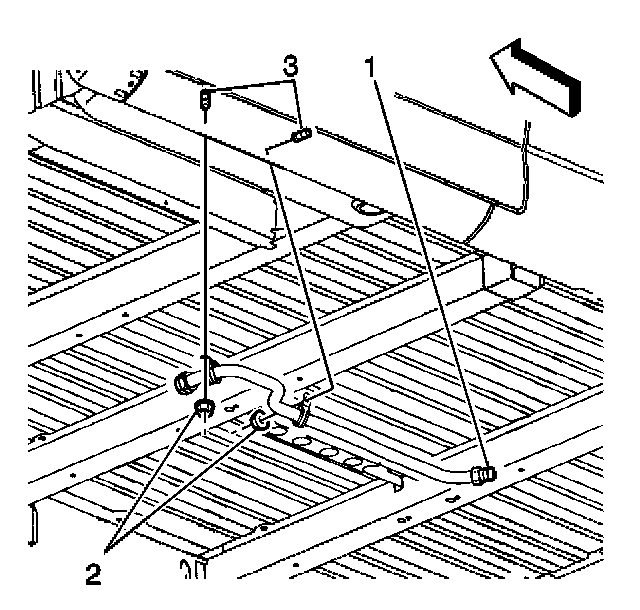 3
1
2