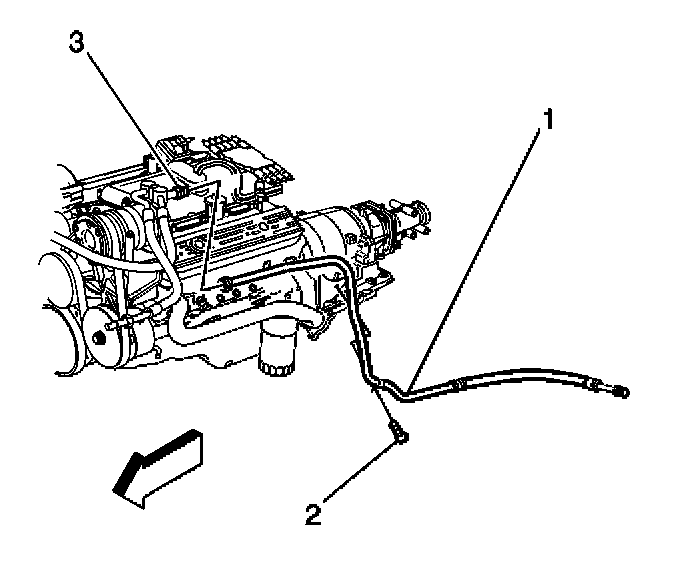 3
1
2