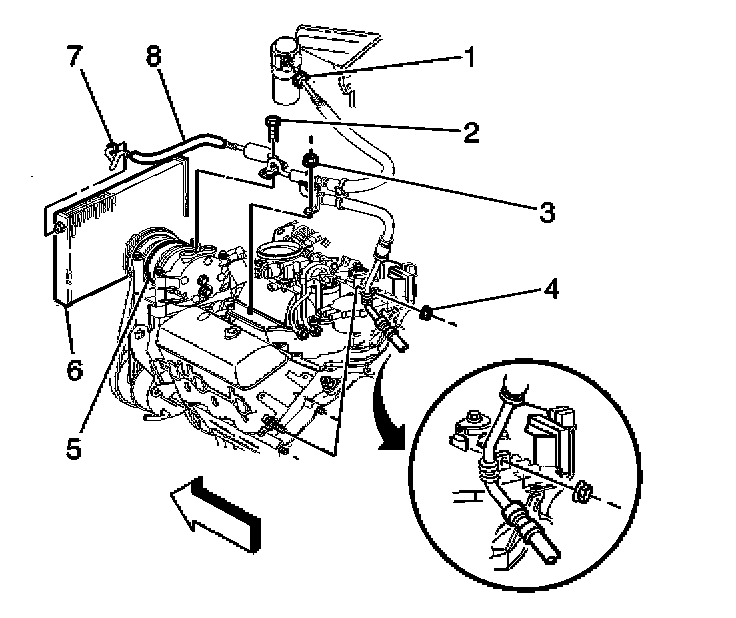 7
8
1
2
3
4
6
5