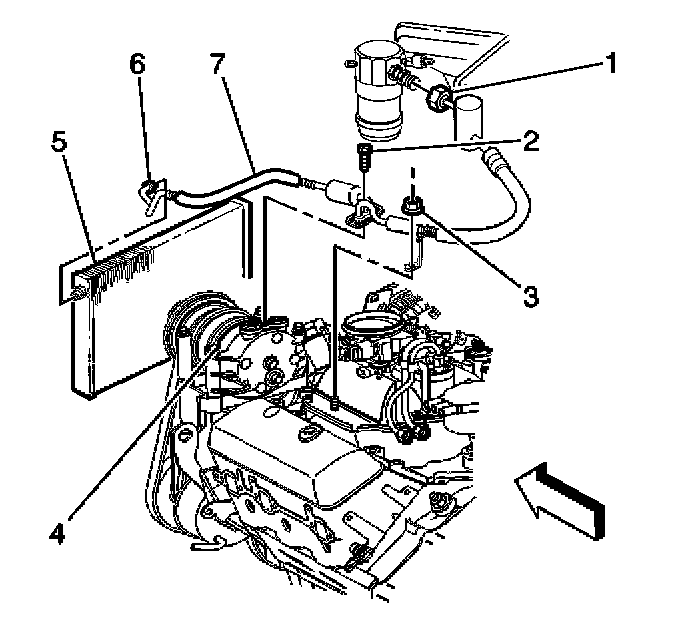 6
7
1
5
2
3
4