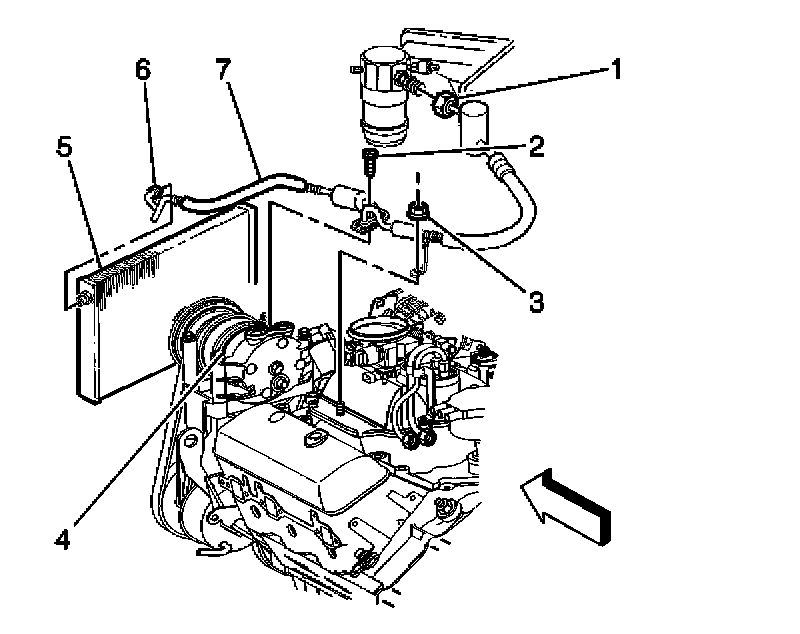 6
7
1
5
2
3
4