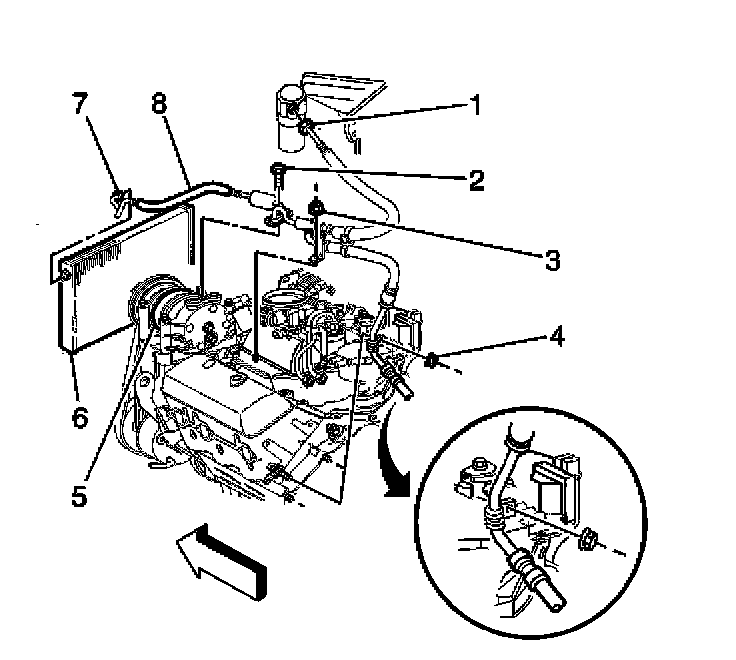 7
8
1
2
3
4
6
5