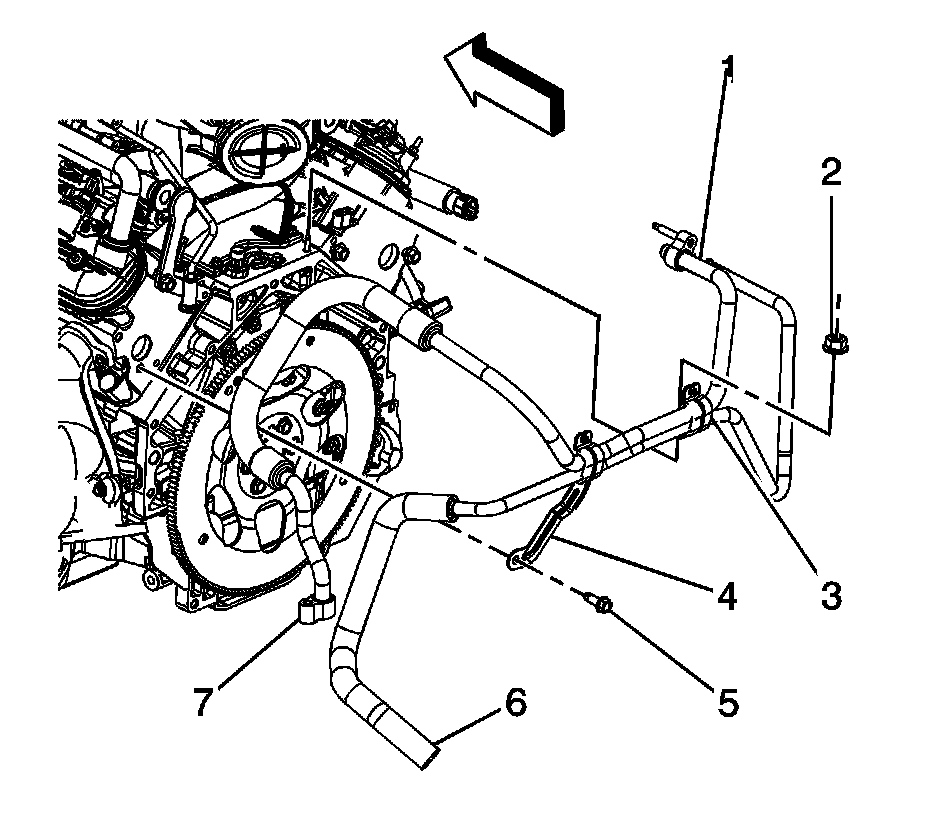 1
2
3
4
5
6
7