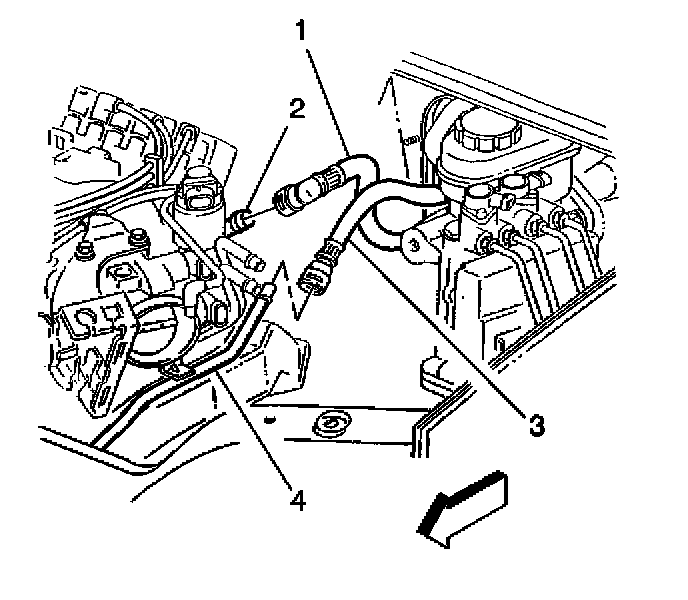 1
2
3
4