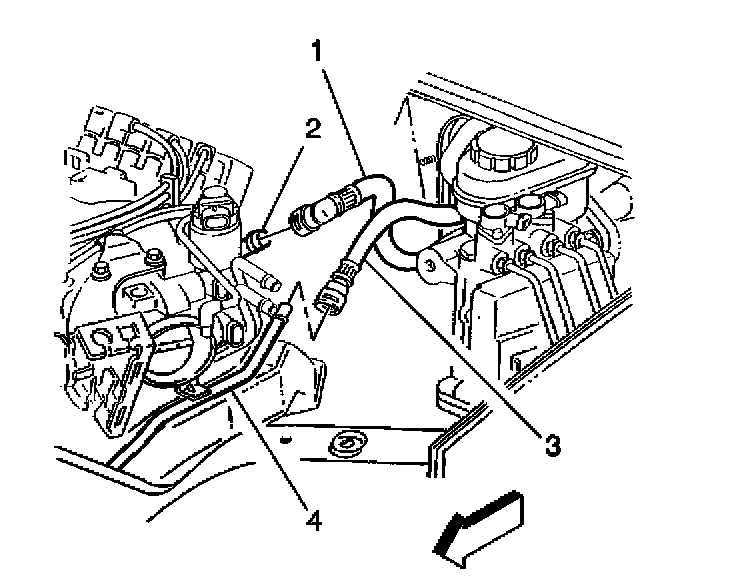 1
2
3
4