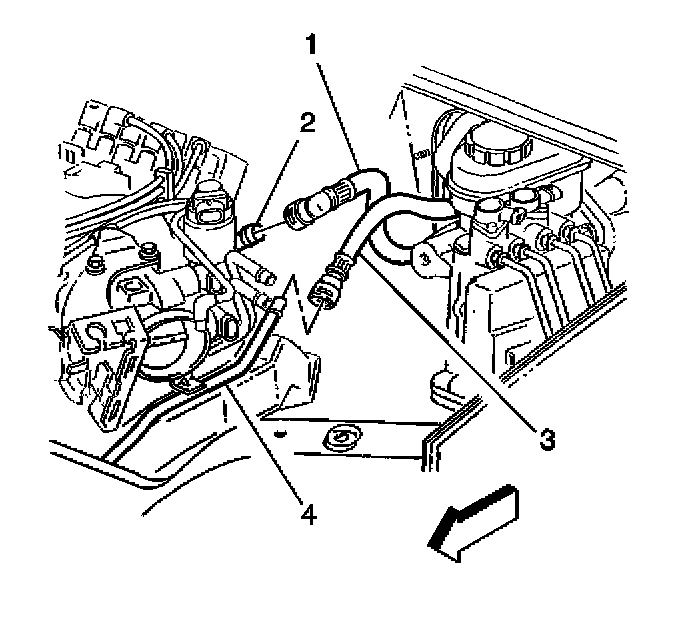 1
2
3
4