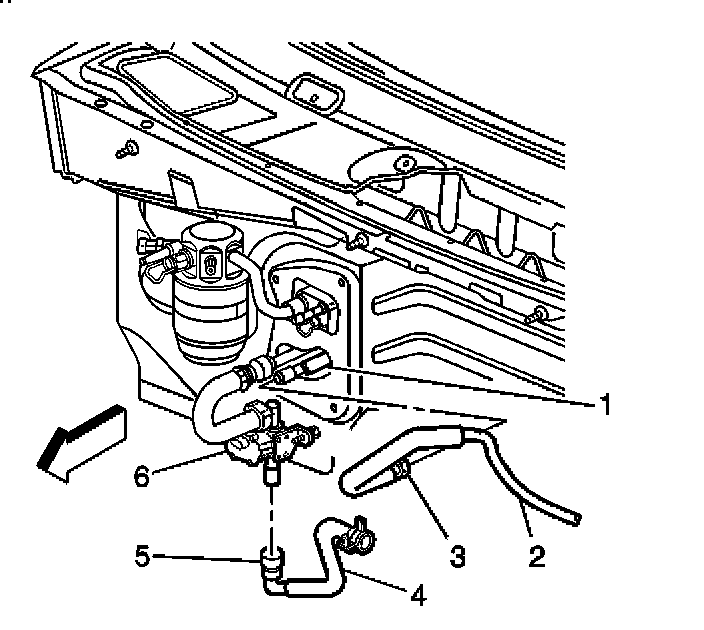 1
6
5
3
2
4