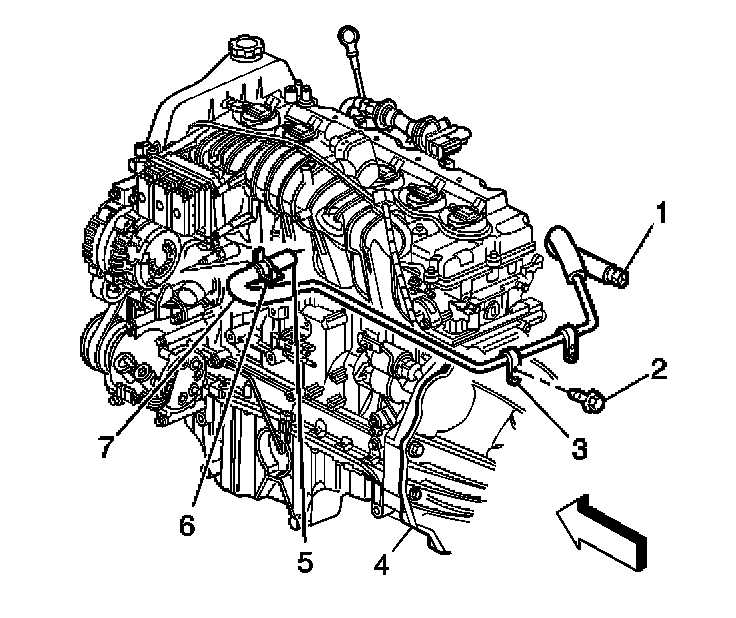 1
2
3
7
6
5
4