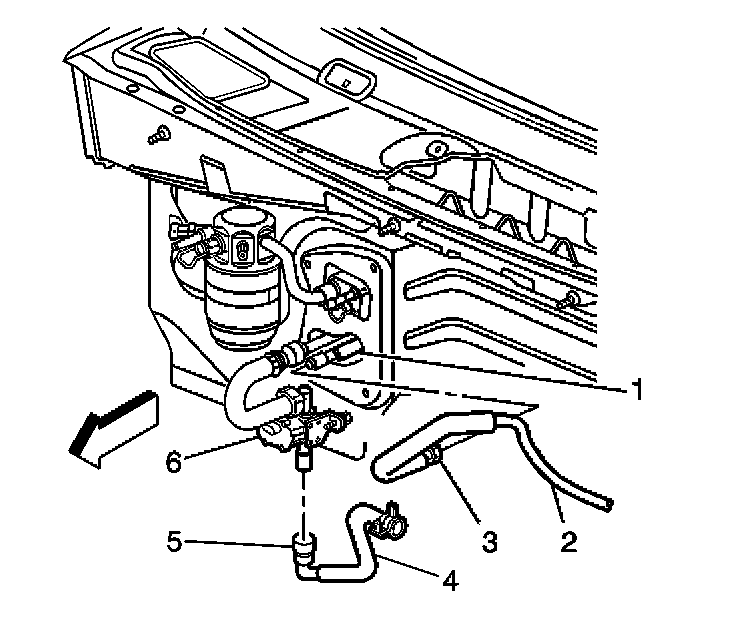 1
6
5
3
2
4