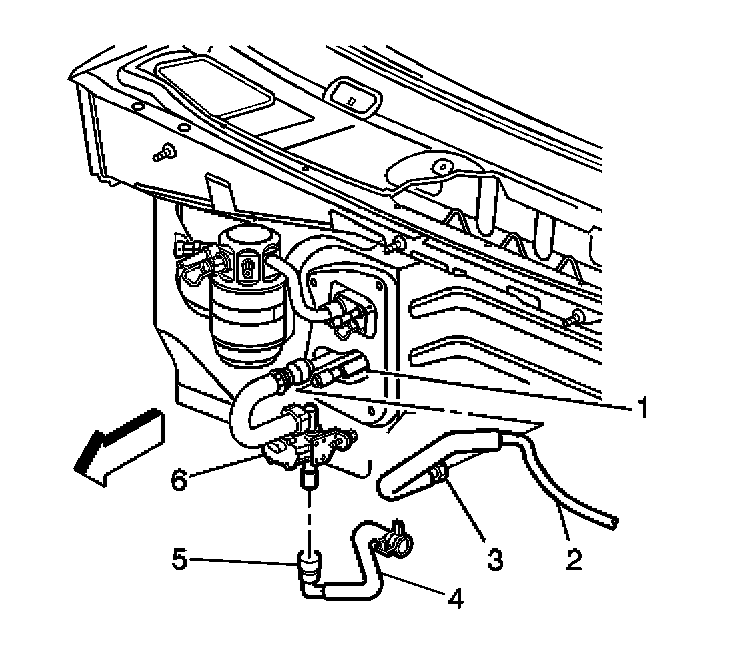 1
6
3
2
5
4