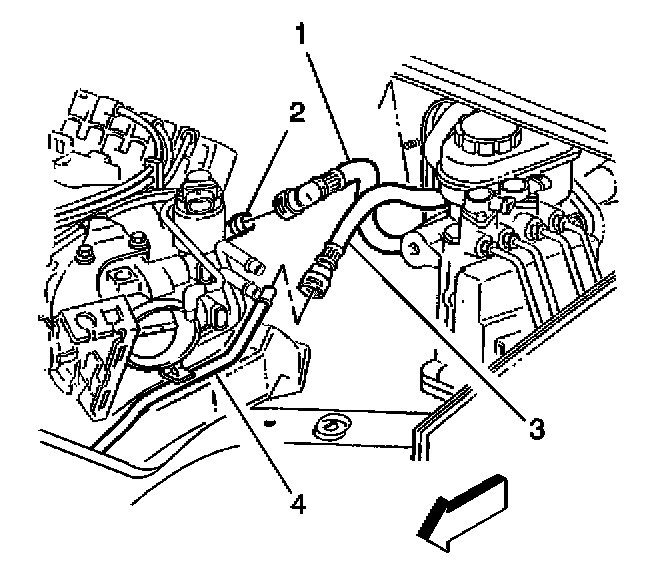 1
2
3
4