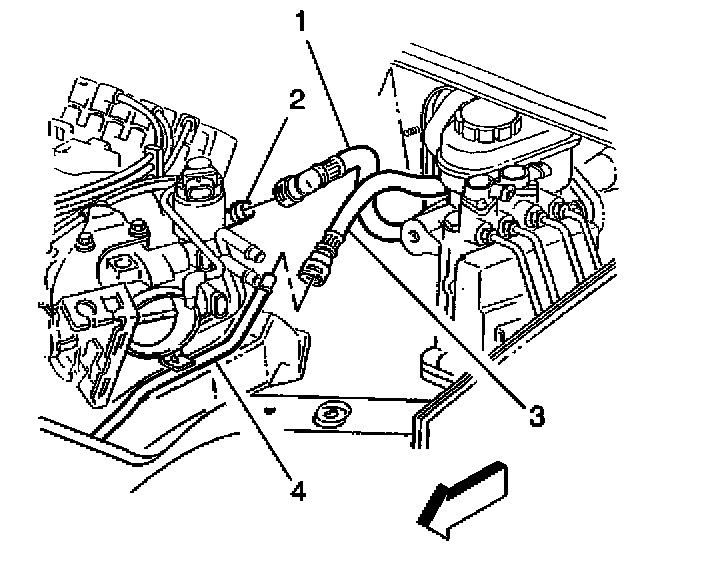 1
2
3
4