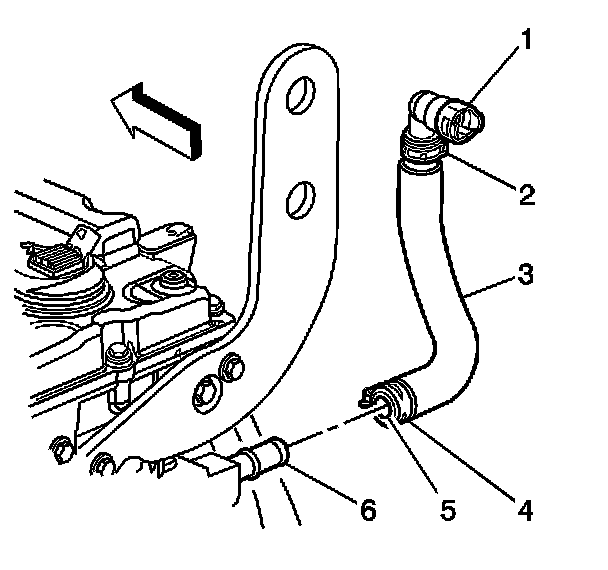 1
2
3
6
5
4