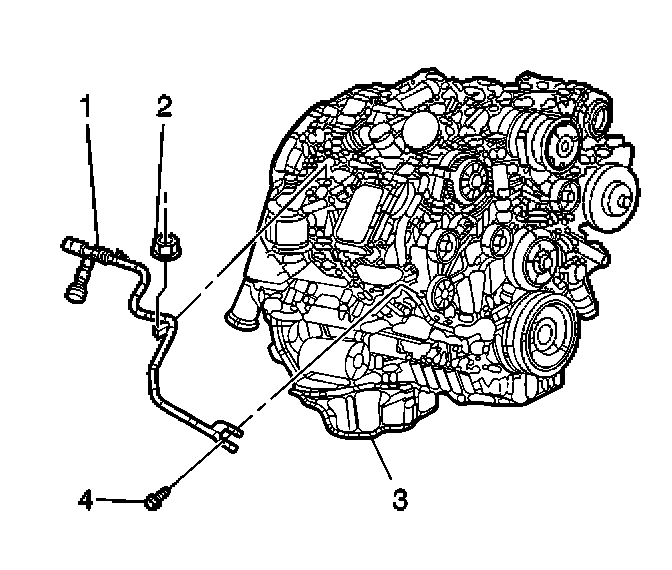 1
2
3
4