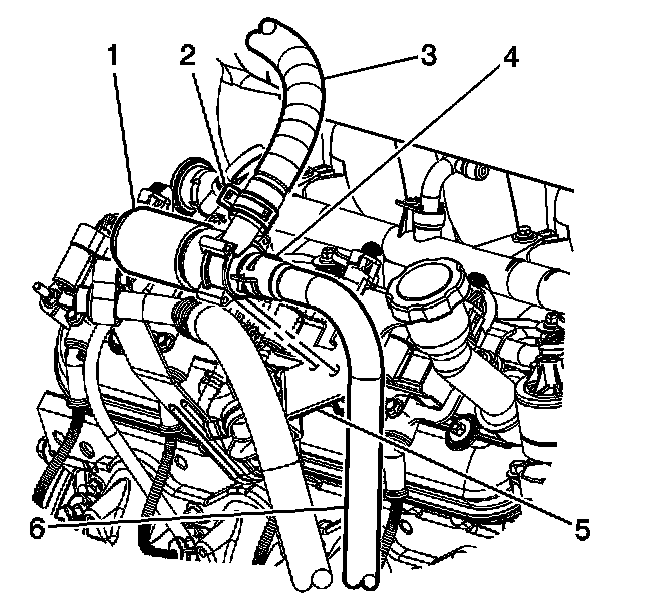 1
2
3
4
5
6