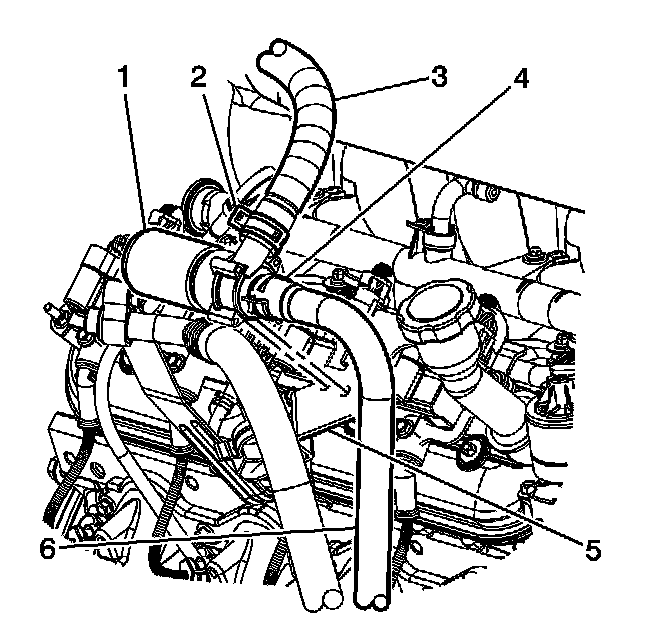 1
2
3
4
6
5