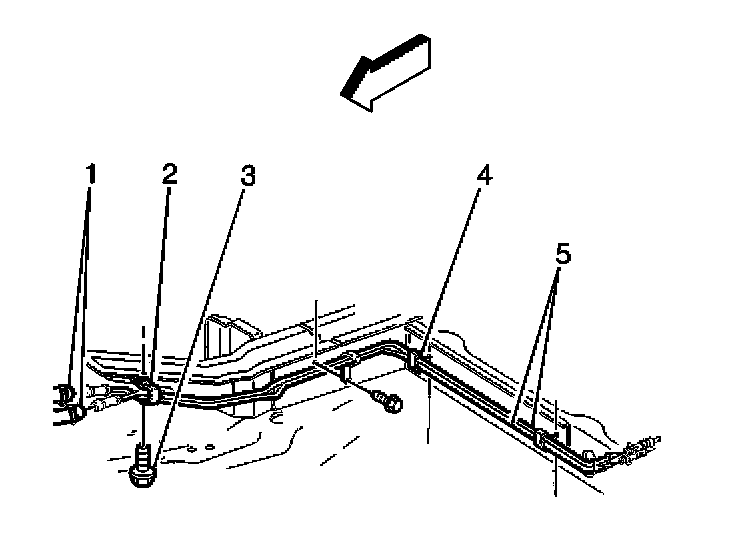 1
2
3
4
5